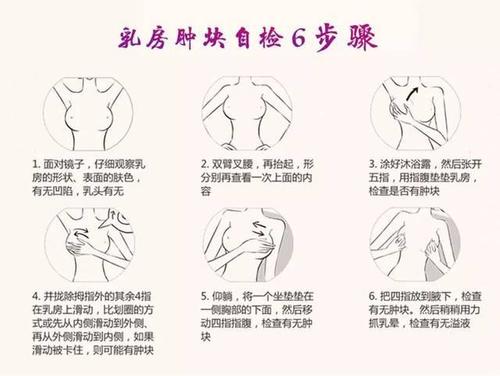 乳房肿块自检6步骤

1. 面对镜子，仔细观察乳房的形状、表面的肤色，有无凹陷，乳头有无

2. 双臂叉腰，再抬起，形分别再查看一次上面的内容

3. 涂好沐浴露，然后张开五指，用指腹垫垫乳房，检查是否有肿块

4. 并拢除拇指外的其余4指在乳房上滑动，比划圈的方式或先从内侧滑动到外侧、再从外侧滑动到内侧，如果滑动被卡住，则可能有肿块

5. 仰躺，将一个坐垫垫在一侧胸部的下面，然后移动四指指腹，检查有无肿块

6. 把四指放到腋下，检查有无肿块。然后稍稍用力抓乳晕，检查有无溢液